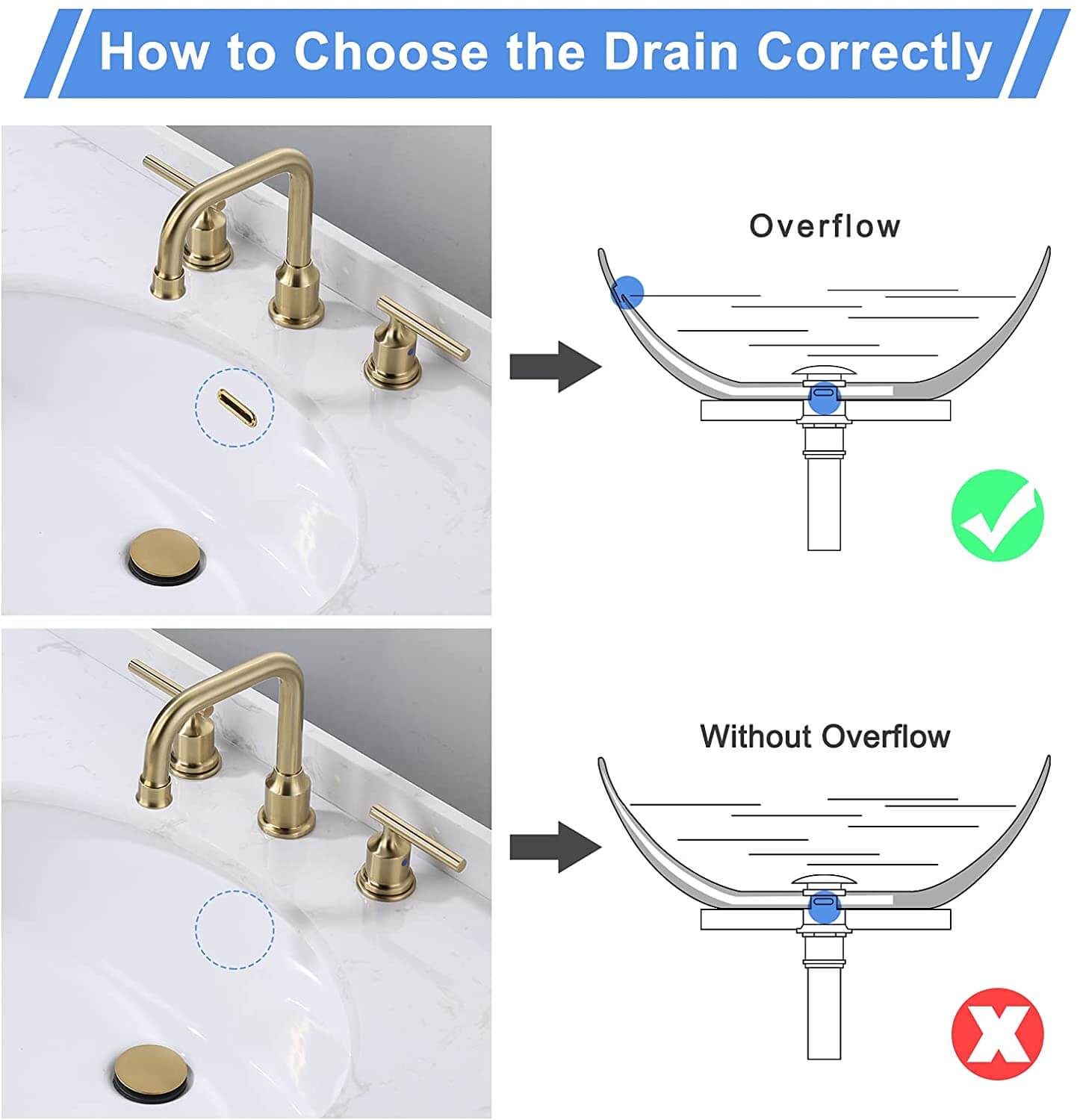 How to Choose the Drain Correctly

Overflow

Without Overflow