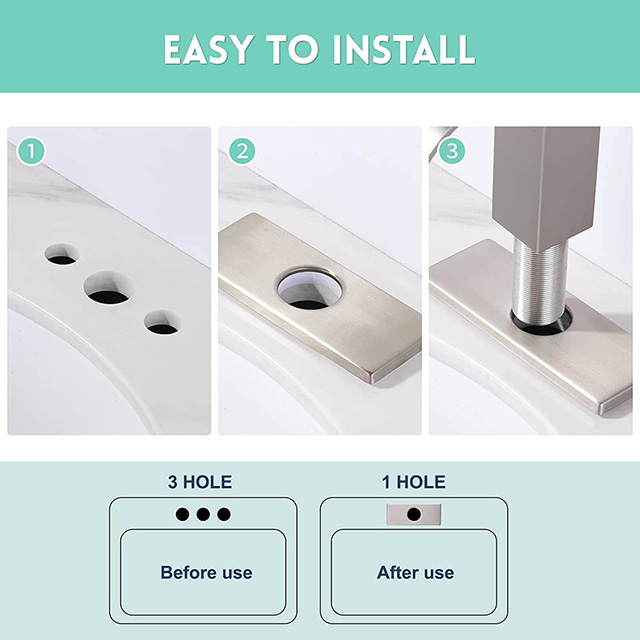 EASY TO INSTALL

1

2

3

3 HOLE

Before use

1 HOLE

After use