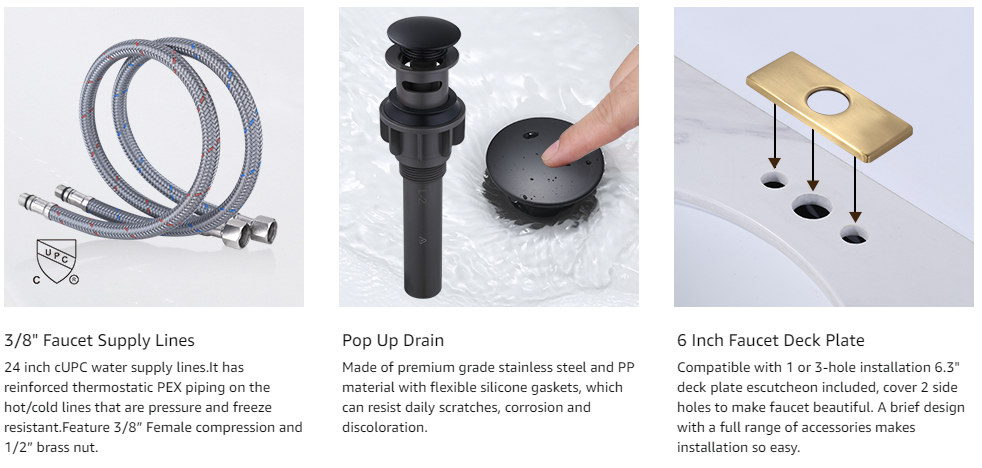 UPC
C ®

3/8" Faucet Supply Lines

24 inch cUPC water supply lines.It has reinforced thermostatic PEX piping on the hot/cold lines that are pressure and freeze resistant.Feature 3/8" Female compression and 1/2" brass nut.

Pop Up Drain

Made of premium grade stainless steel and PP material with flexible silicone gaskets, which can resist daily scratches, corrosion and discoloration.

6 Inch Faucet Deck Plate

Compatible with 1 or 3-hole installation 6.3" deck plate escutcheon included, cover 2 side holes to make faucet beautiful. A brief design with a full range of accessories makes installation so easy.