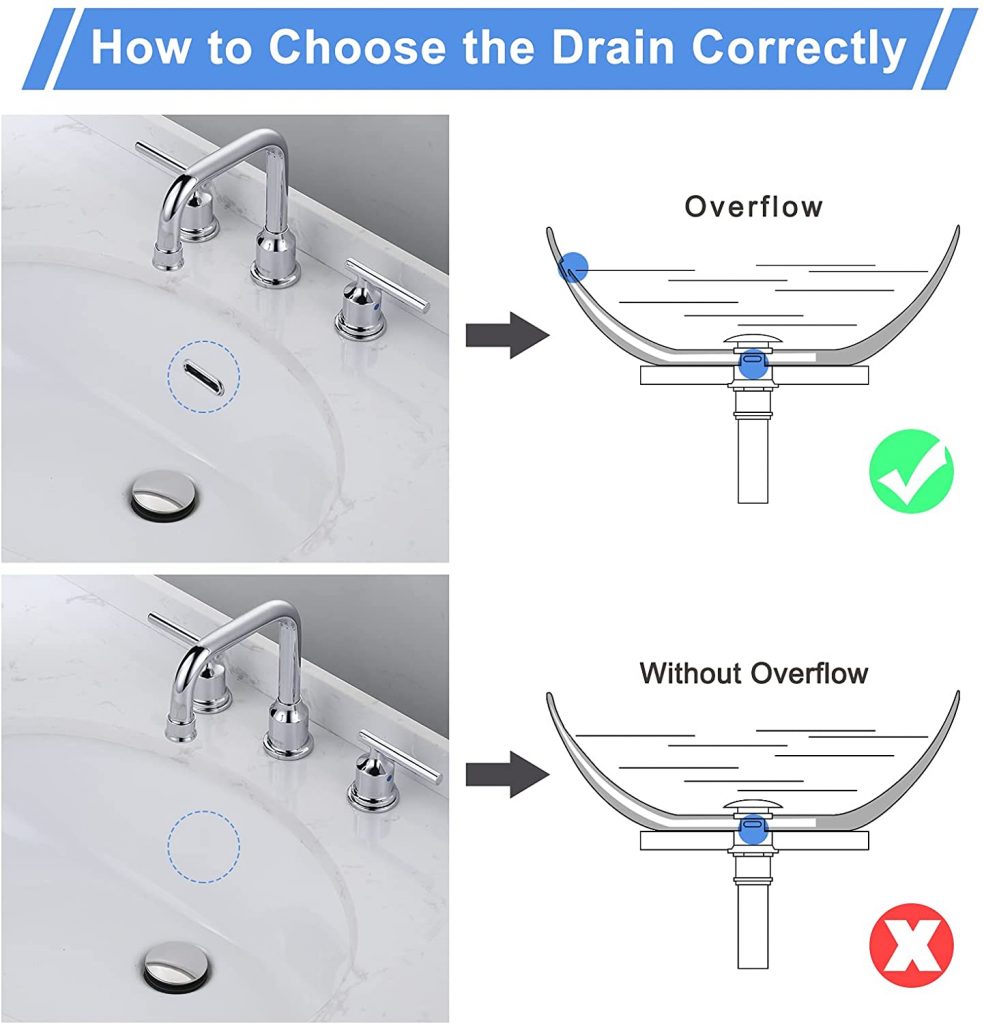 How to Choose the Drain Correctly

Overflow

Without Overflow