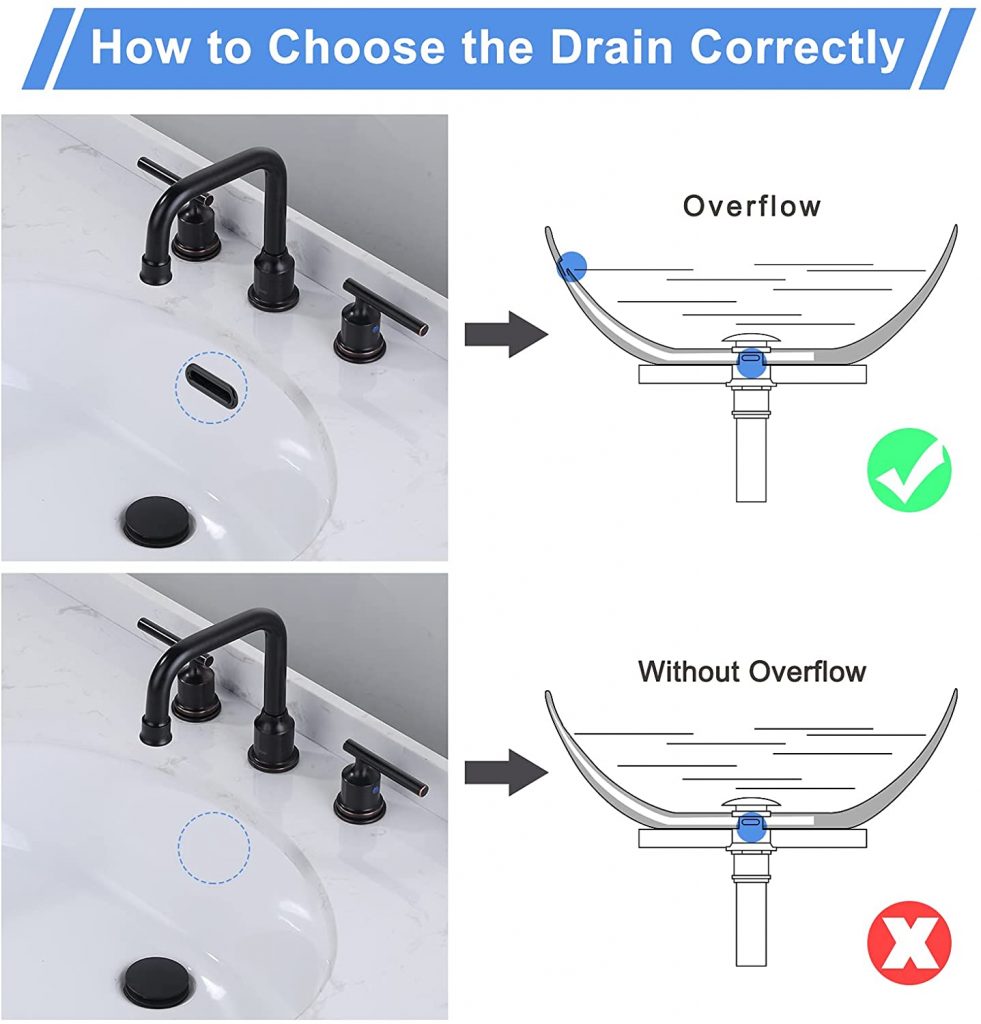 How to Choose the Drain Correctly

Overflow

Without Overflow