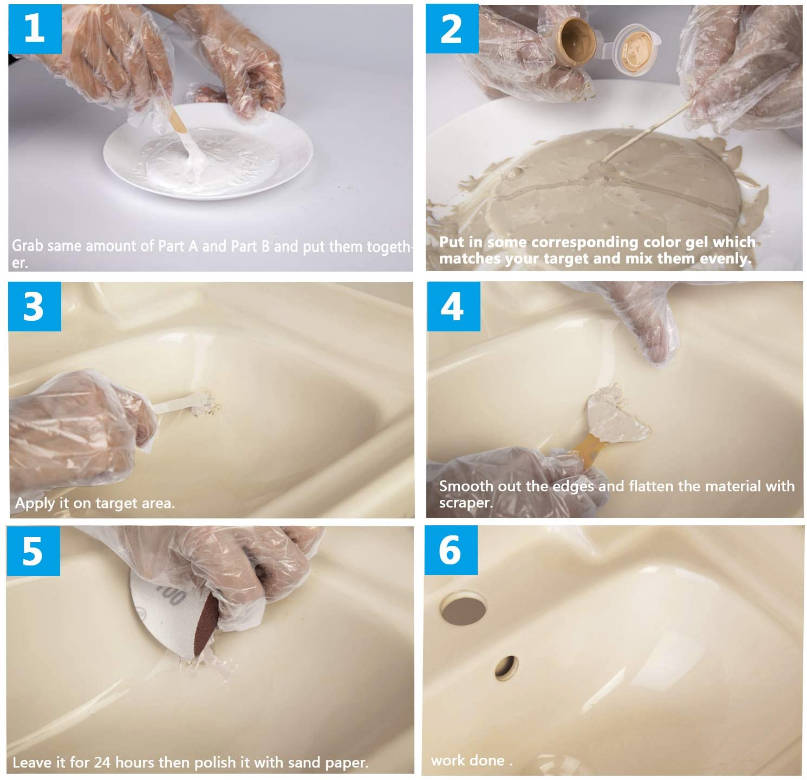 1

Grab same amount of Part A and Part B and put them together.

2

Put in some corresponding color gel which matches your target and mix them evenly.

3

Apply it on target area.

4

Smooth out the edges and flatten the material with scraper.

5

100

Leave it for 24 hours then polish it with sand paper.

6

work done .