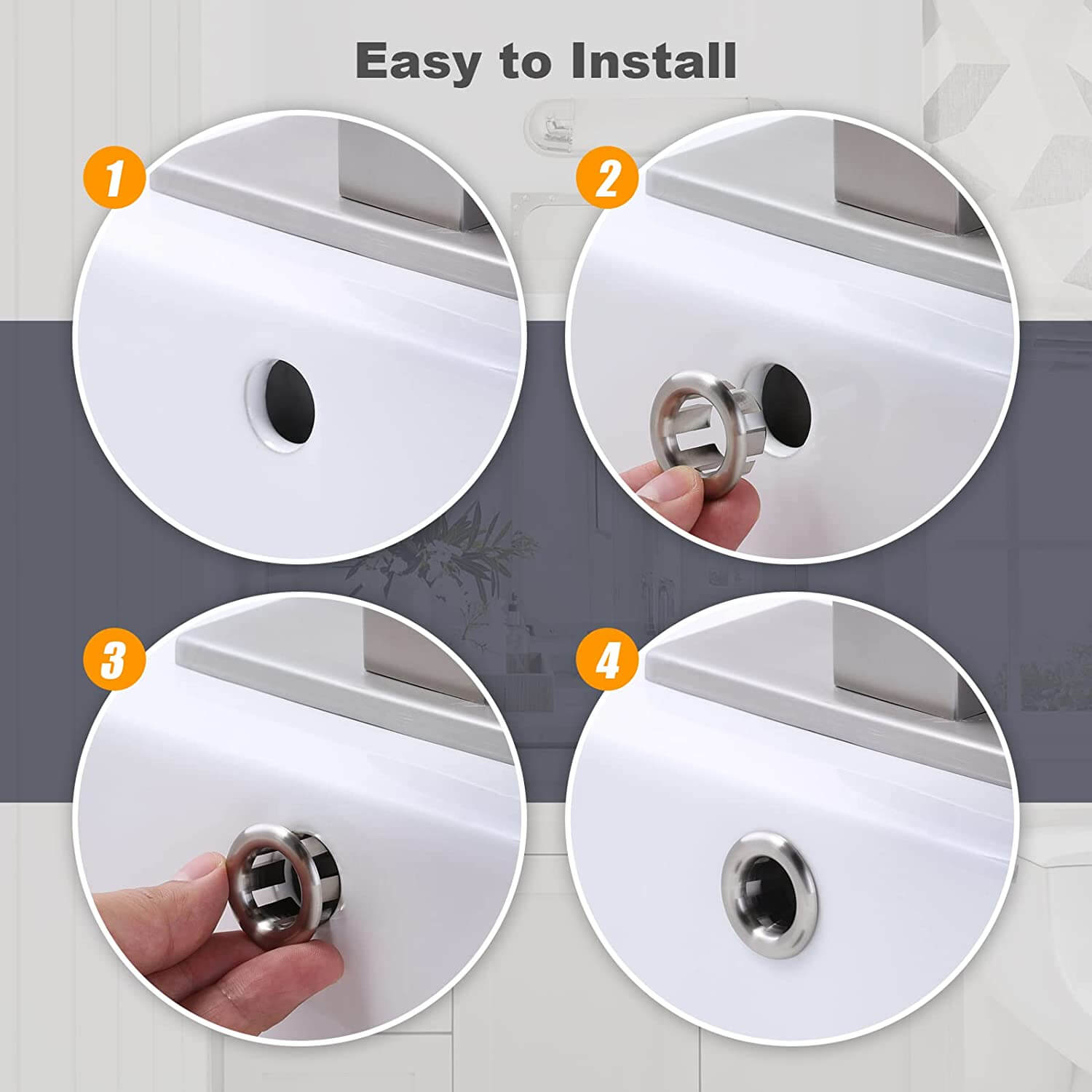 Easy to Install

1

2

3

4