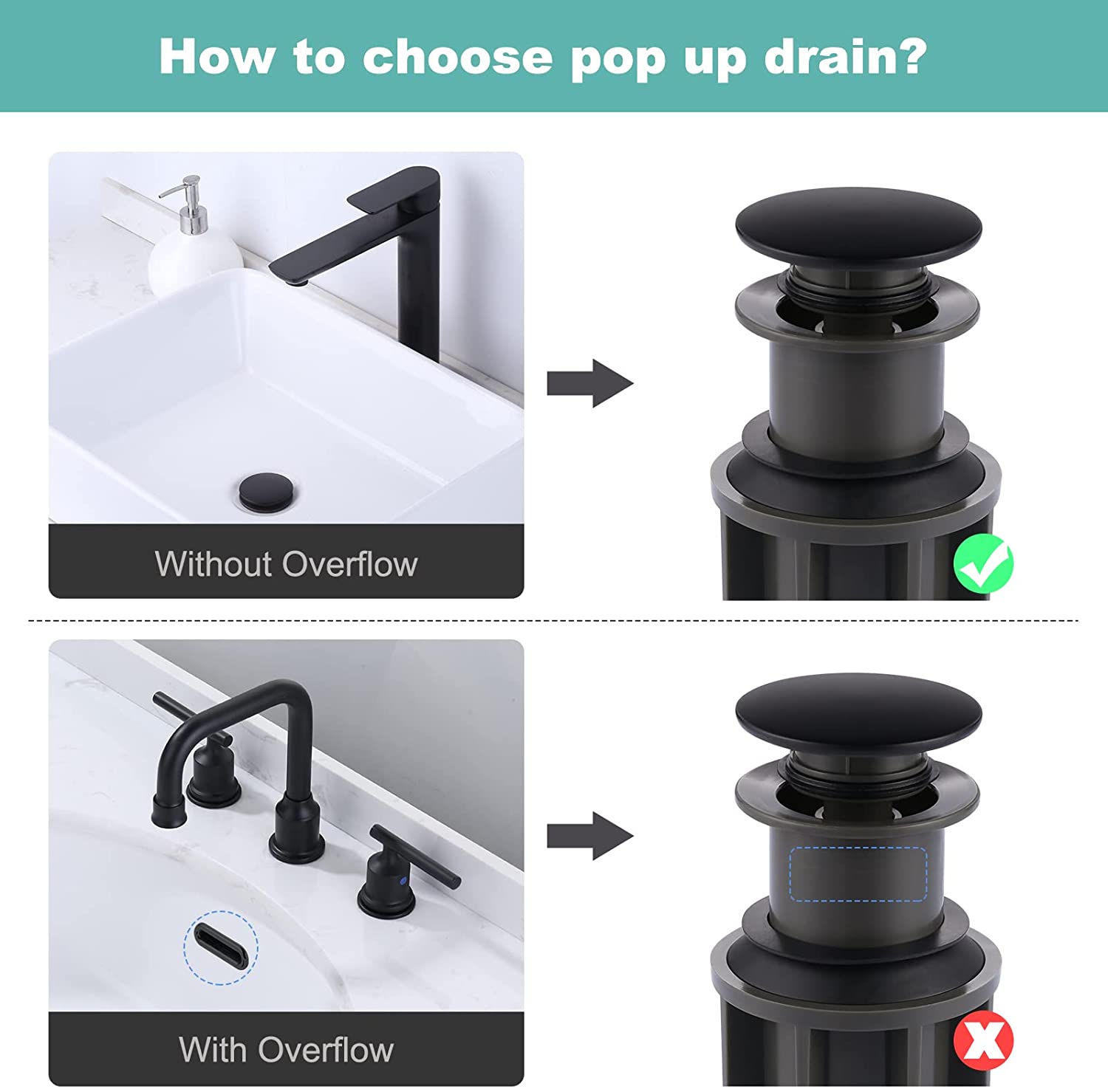 How to choose pop up drain?

Without Overflow

With Overflow