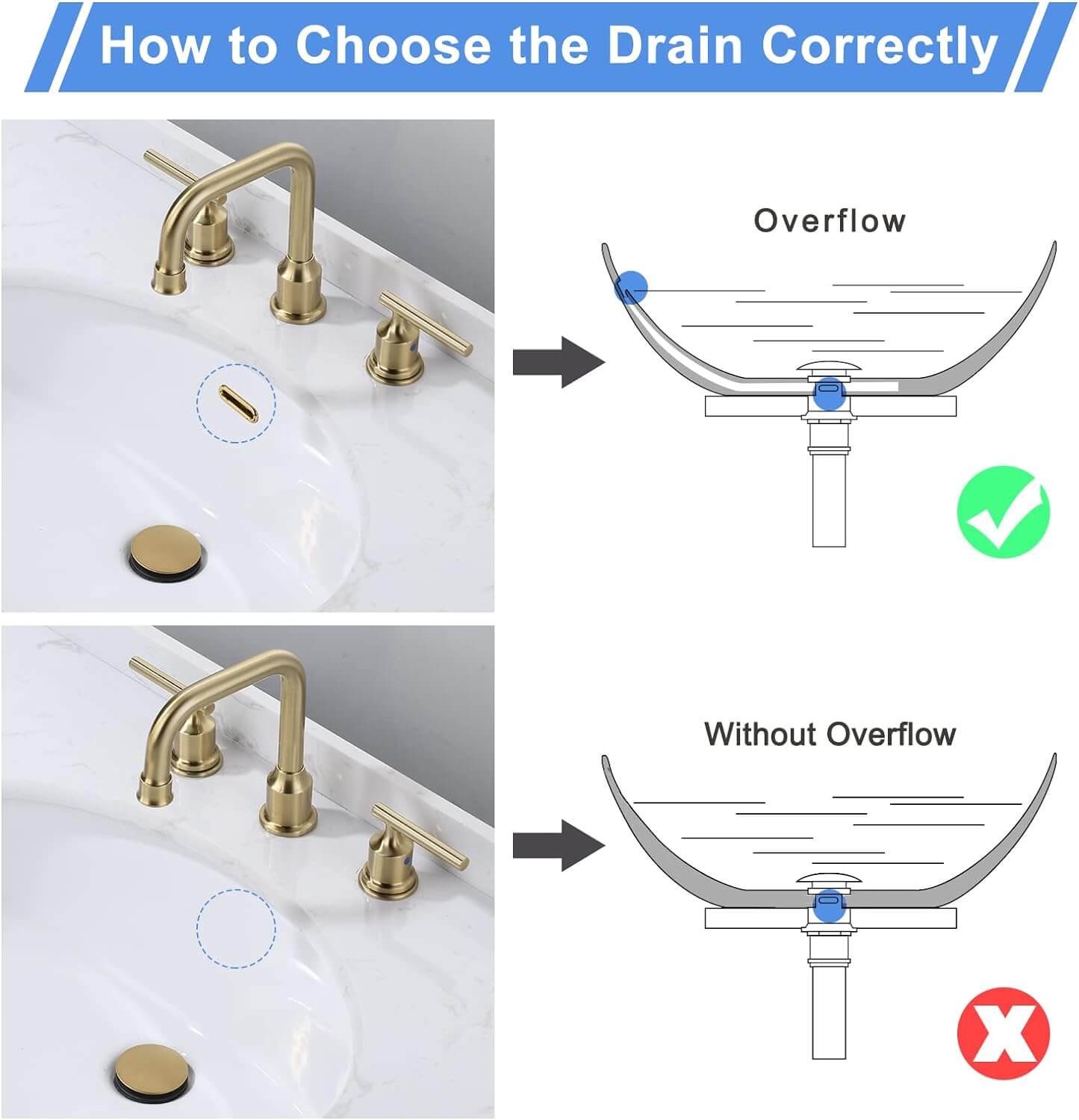 How to Choose the Drain Correctly

Overflow

Without Overflow