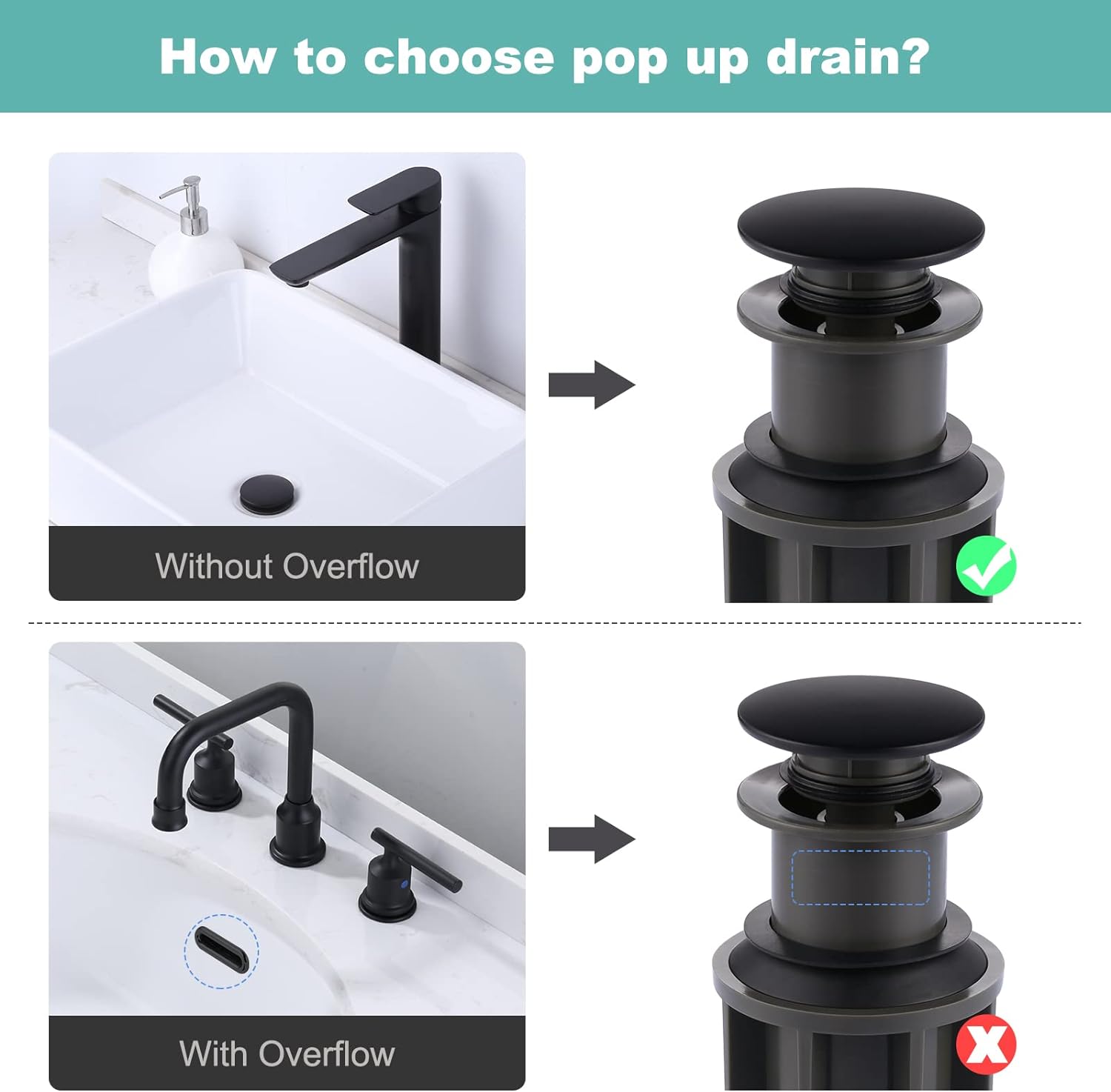 How to choose pop up drain?

Without Overflow

With Overflow