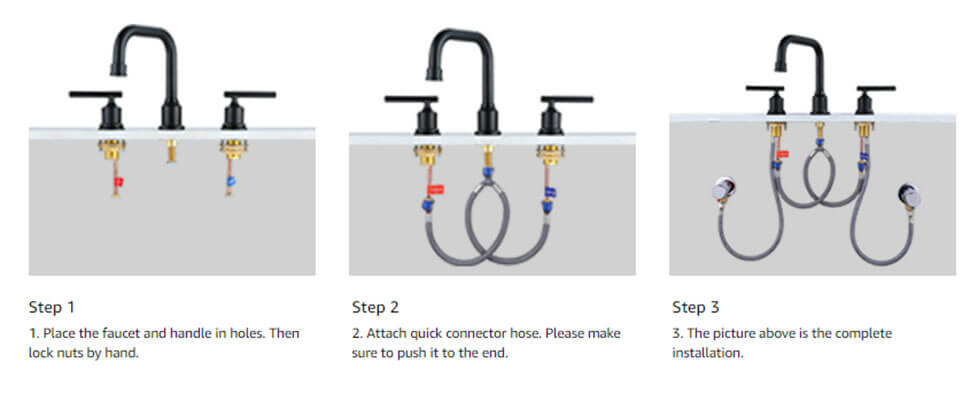 Step 1

1. Place the faucet and handle in holes. Then lock nuts by hand.

Step 2

2. Attach quick connector hose. Please make sure to push it to the end.

Step 3

3. The picture above is the complete installation.