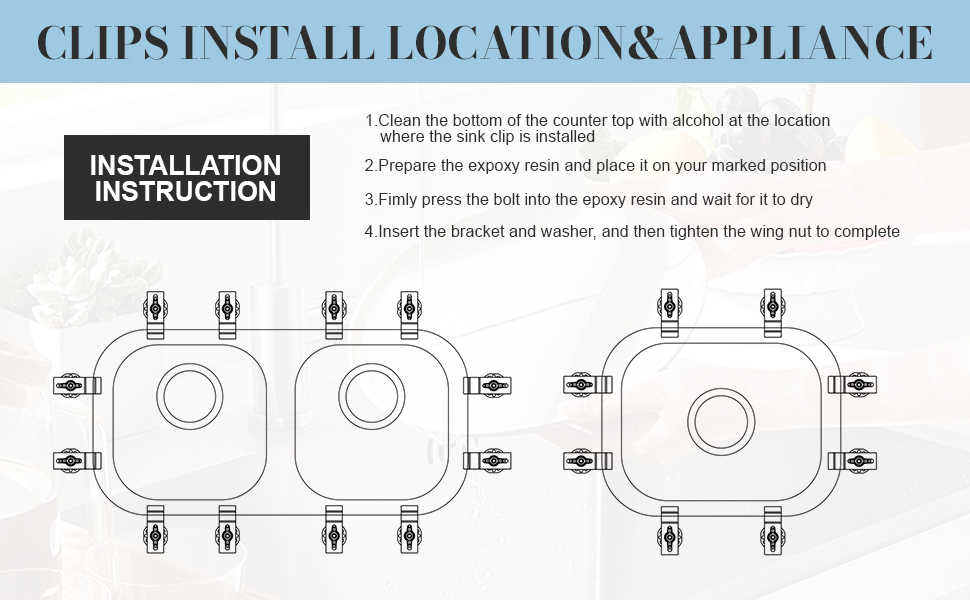 CLIPS INSTALL LOCATION&APPLIANCE

INSTALLATION INSTRUCTION

1.Clean the bottom of the counter top with alcohol at the location where the sink clip is installed

2.Prepare the expoxy resin and place it on your marked position

3.Fimly press the bolt into the epoxy resin and wait for it to dry

4.Insert the bracket and washer, and then tighten the wing nut to complete