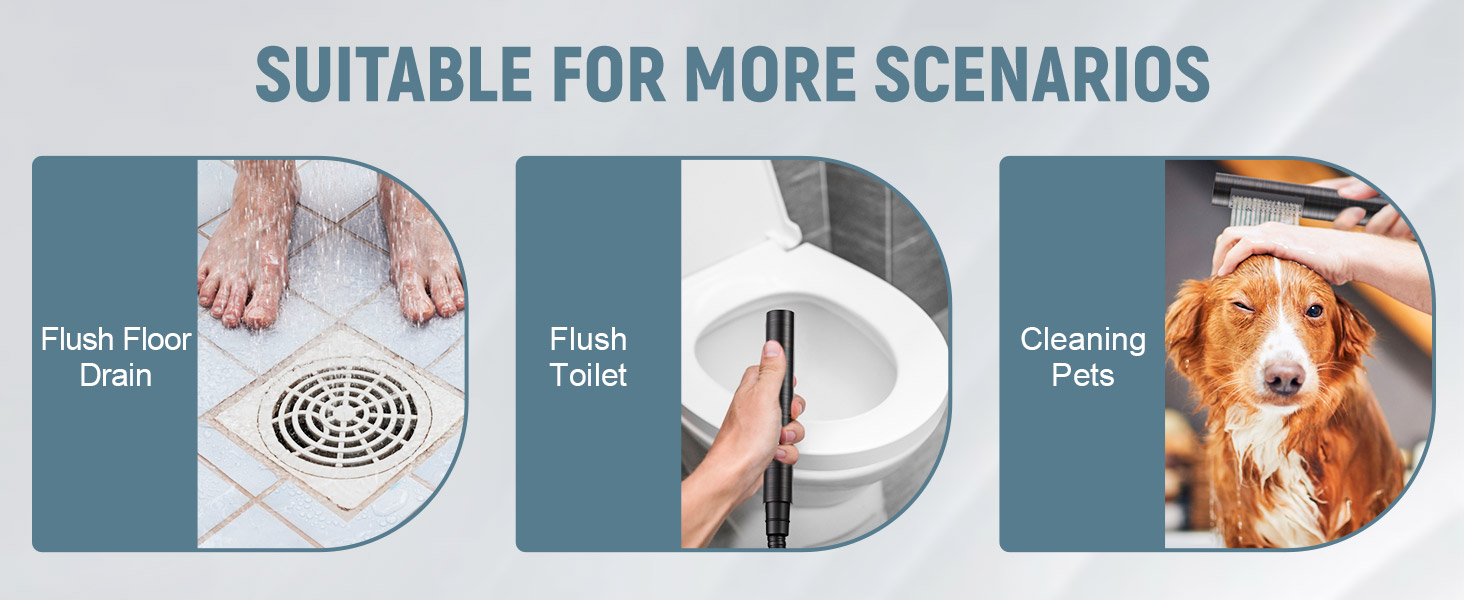 SUITABLE FOR MORE SCENARIOS

Flush Floor Drain

Flush Toilet

Cleaning Pets