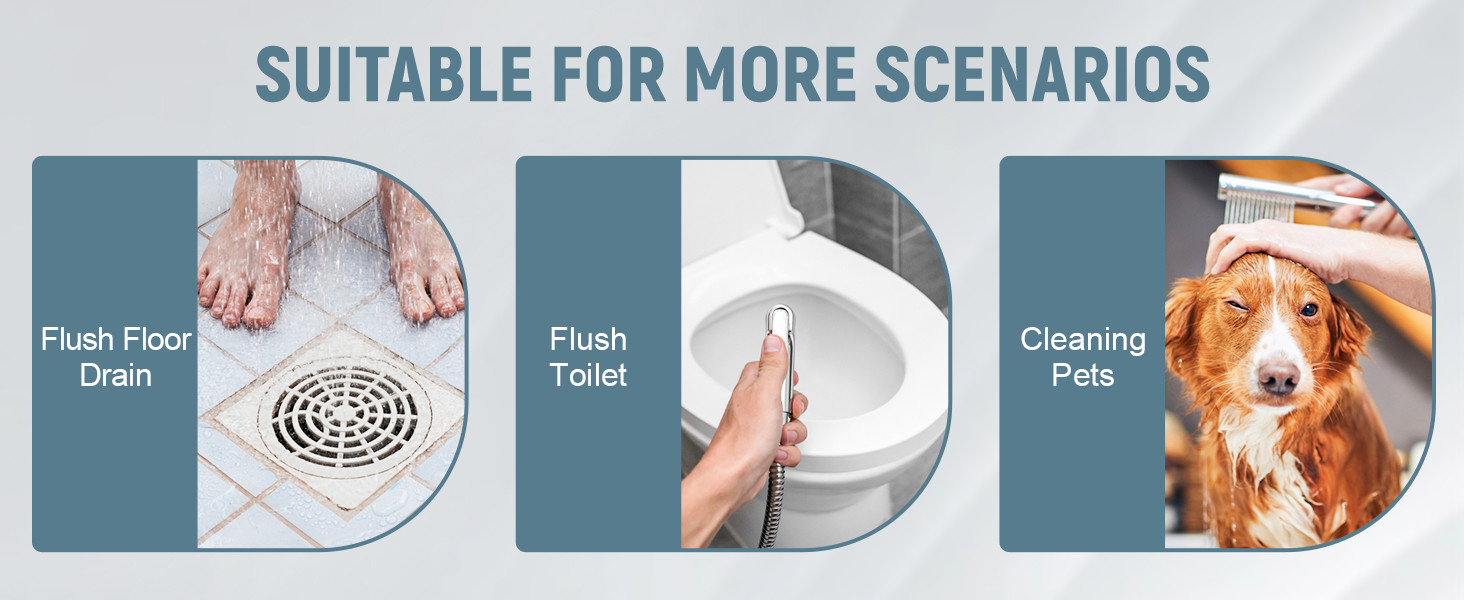 SUITABLE FOR MORE SCENARIOS

Flush Floor Drain

Flush Toilet

Cleaning Pets