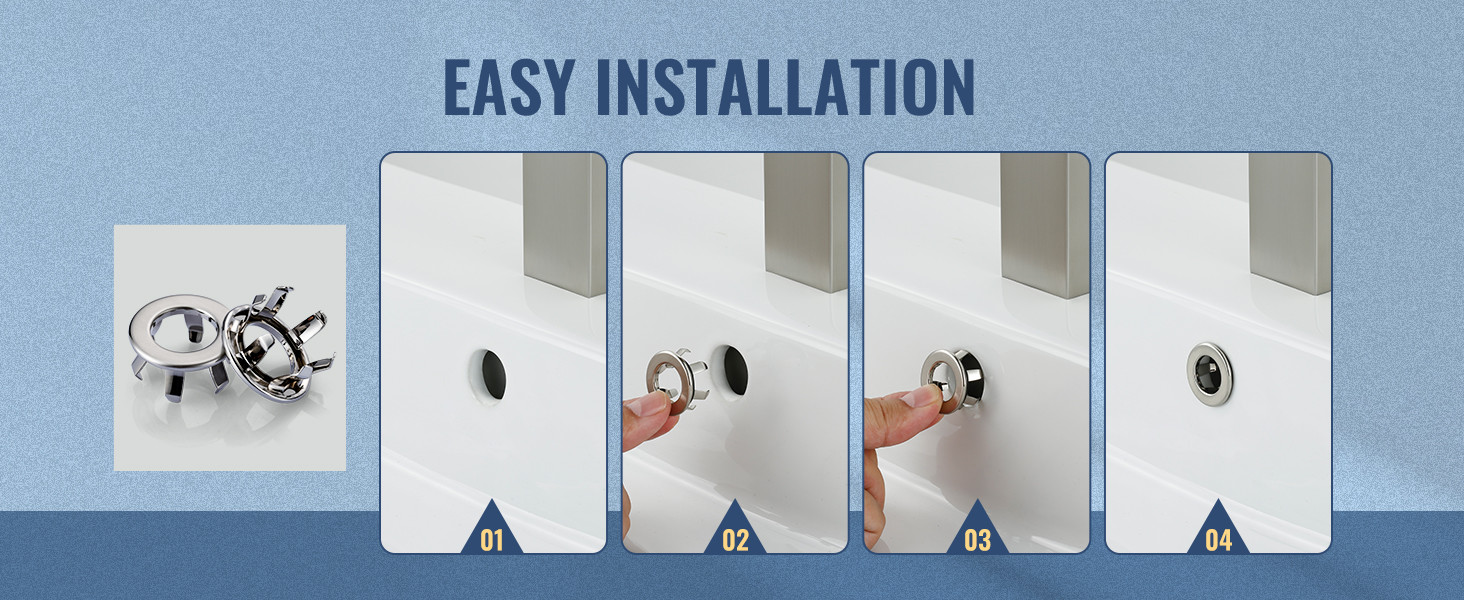 EASY INSTALLATION

01

02

03

04