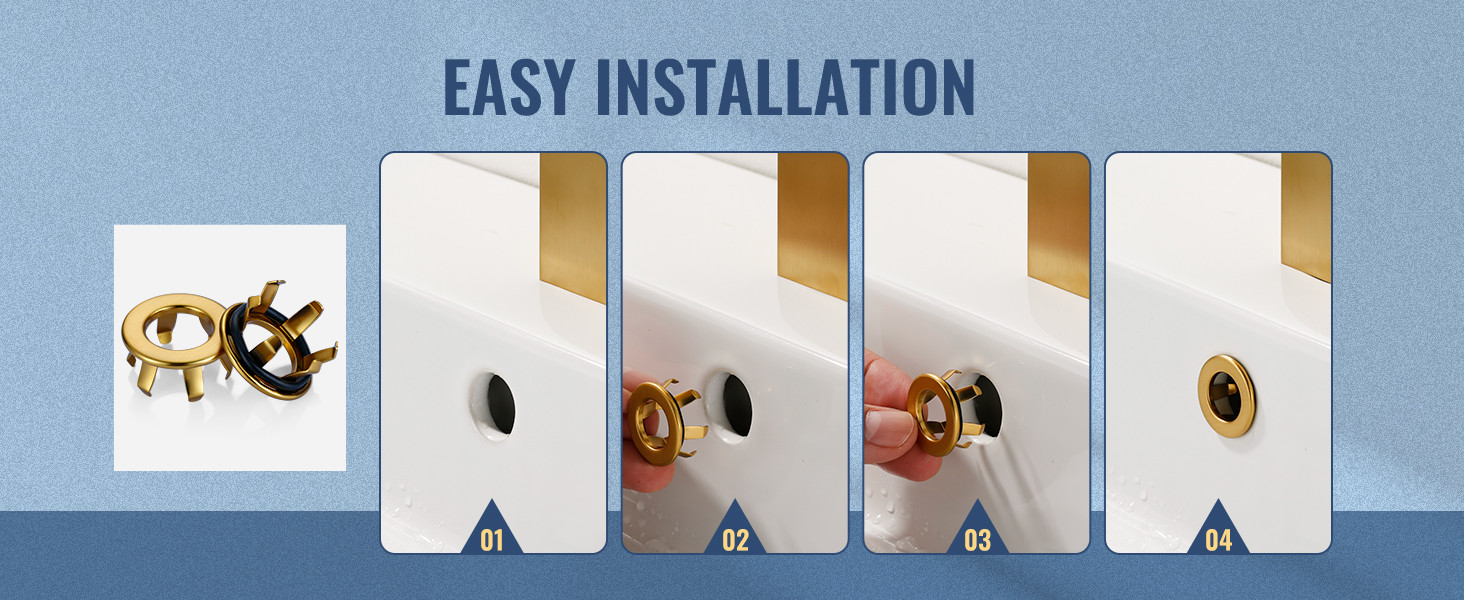 EASY INSTALLATION

01

02

03

04