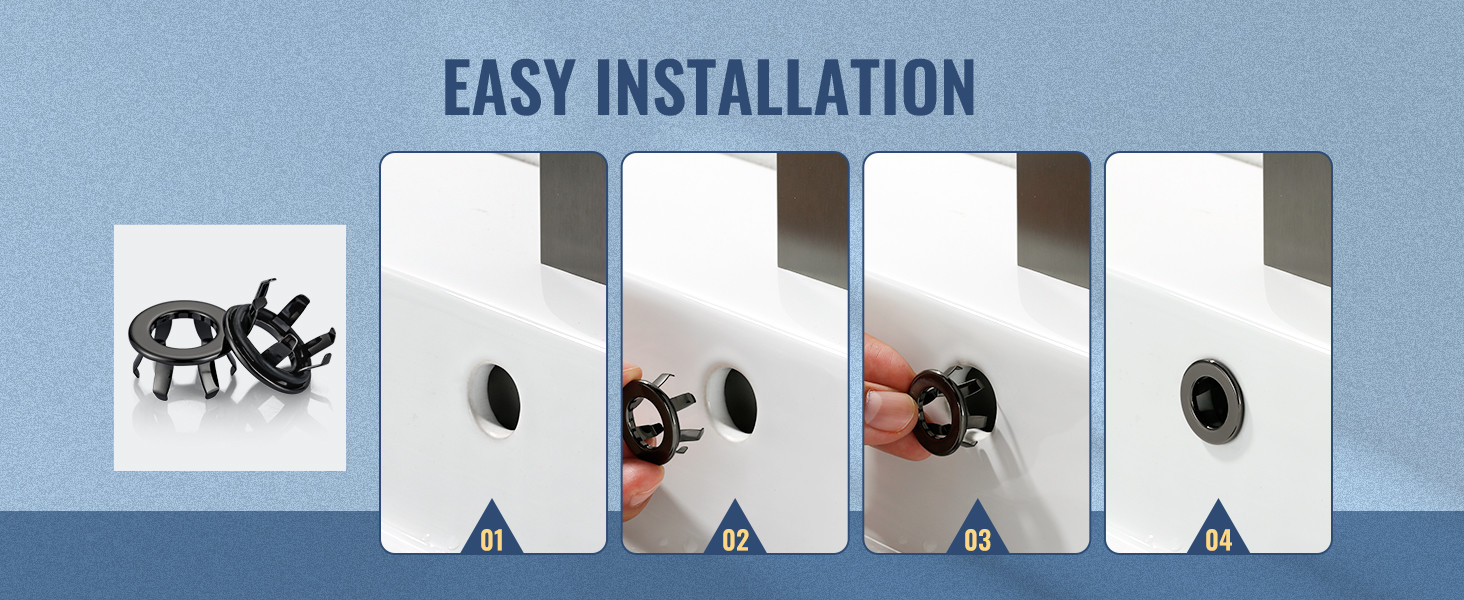 EASY INSTALLATION

01

02

03

04