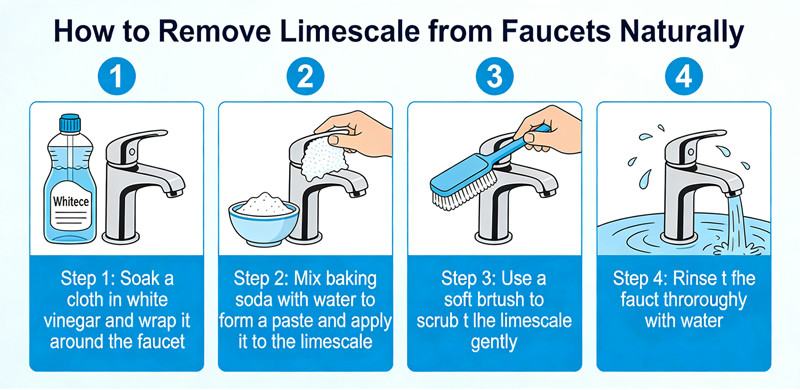 How to Remove Limescale from Faucets Naturally

1

Whitece

Step 1: Soak a cloth in white vinegar and wrap it around the faucet

2

Step 2: Mix baking soda with water to form a paste and apply it to the limescale

3

Step 3: Use a soft brtush to scrub t lhe limescale gently

4

Step 4: Rinse t fhe fauct throroughly with water